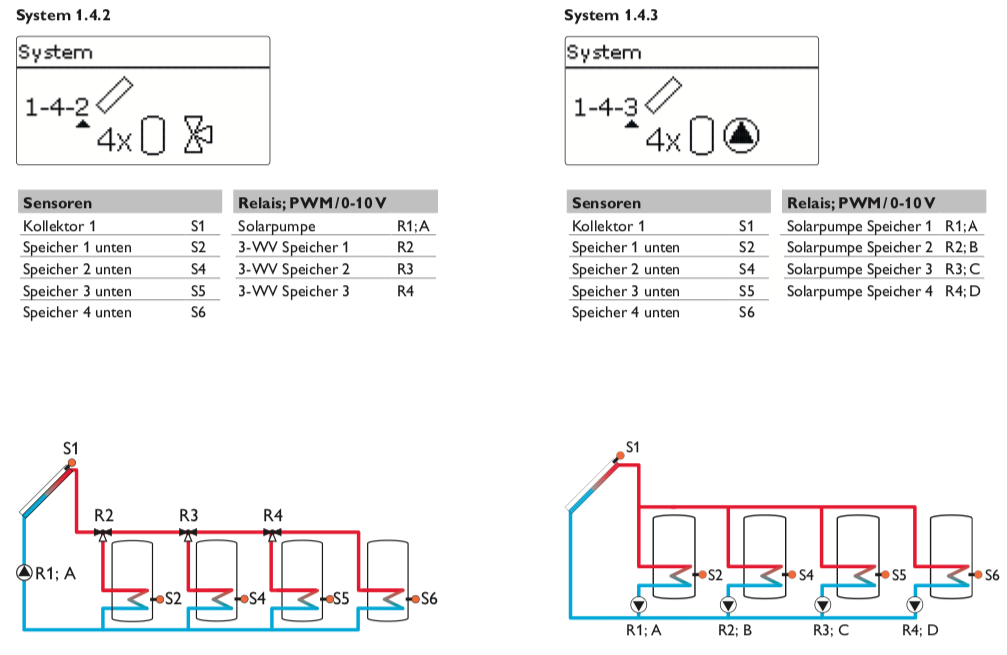 System 1.4.2

System

1-4-2

4x

| Sensoren | |
|---|---|
| Kollektor 1 | S1 |
| Speicher 1 unten | S2 |
| Speicher 2 unten | S4 |
| Speicher 3 unten | S5 |
| Speicher 4 unten | S6 |

| Relais; PWM/0-10 V | |
|---|---|
| Solarpumpe | R1; A |
| 3-WV Speicher 1 | R2 |
| 3-WV Speicher 2 | R3 |
| 3-WV Speicher 3 | R4 |

S1
R2
R3
R4
R1; A
S2
S4
S5
S6

System 1.4.3

System

1-4-3

4x

| Sensoren | |
|---|---|
| Kollektor 1 | S1 |
| Speicher 1 unten | S2 |
| Speicher 2 unten | S4 |
| Speicher 3 unten | S5 |
| Speicher 4 unten | S6 |

| Relais; PWM/0-10 V | |
|---|---|
| Solarpumpe Speicher 1 | R1; A |
| Solarpumpe Speicher 2 | R2; B |
| Solarpumpe Speicher 3 | R3; C |
| Solarpumpe Speicher 4 | R4; D |

S1
S2
S4
S5
S6
R1; A
R2; B
R3; C
R4; D