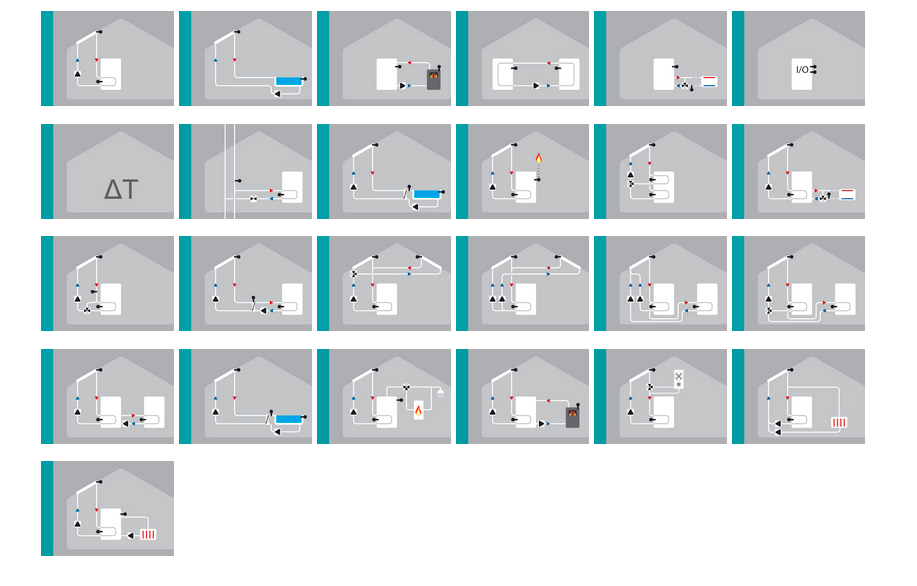 I/O

ΔT