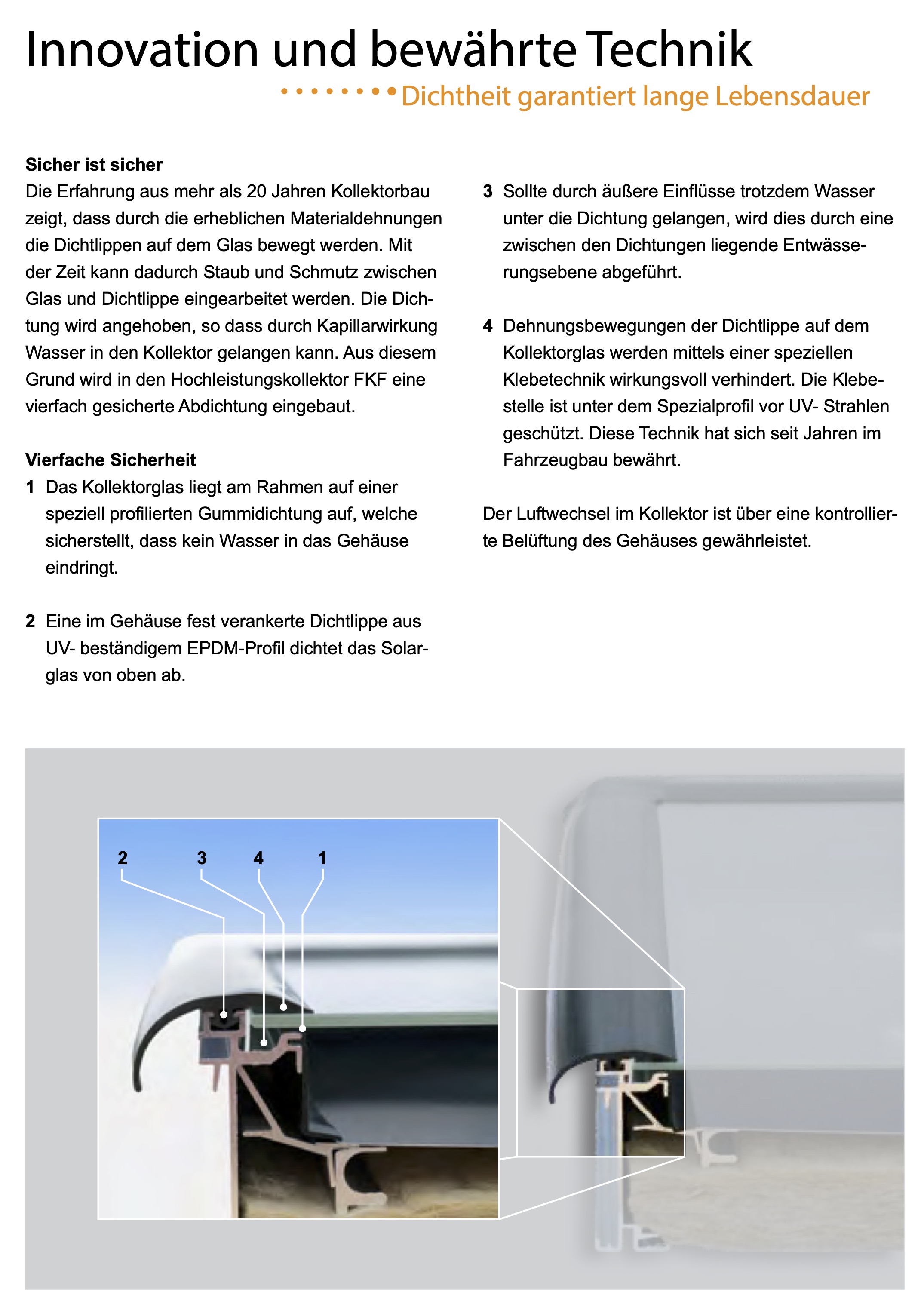 Innovation und bewährte Technik

Dichtheit garantiert lange Lebensdauer

**Sicher ist sicher**
Die Erfahrung aus mehr als 20 Jahren Kollektorbau zeigt, dass durch die erheblichen Materialdehnungen die Dichtlippen auf dem Glas bewegt werden. Mit der Zeit kann dadurch Staub und Schmutz zwischen Glas und Dichtlippe eingearbeitet werden. Die Dichtung wird angehoben, so dass durch Kapillarwirkung Wasser in den Kollektor gelangen kann. Aus diesem Grund wird in den Hochleistungskollektor FKF eine vierfach gesicherte Abdichtung eingebaut.

**Vierfache Sicherheit**
**1** Das Kollektorglas liegt am Rahmen auf einer speziell profilierten Gummidichtung auf, welche sicherstellt, dass kein Wasser in das Gehäuse eindringt.

**2** Eine im Gehäuse fest verankerte Dichtlippe aus UV- beständigem EPDM-Profil dichtet das Solarglas von oben ab.

**3** Sollte durch äußere Einflüsse trotzdem Wasser unter die Dichtung gelangen, wird dies durch eine zwischen den Dichtungen liegende Entwässerungsebene abgeführt.

**4** Dehnungsbewegungen der Dichtlippe auf dem Kollektorglas werden mittels einer speziellen Klebetechnik wirkungsvoll verhindert. Die Klebestelle ist unter dem Spezialprofil vor UV- Strahlen geschützt. Diese Technik hat sich seit Jahren im Fahrzeugbau bewährt.

Der Luftwechsel im Kollektor ist über eine kontrollierte Belüftung des Gehäuses gewährleistet.

2 3 4 1