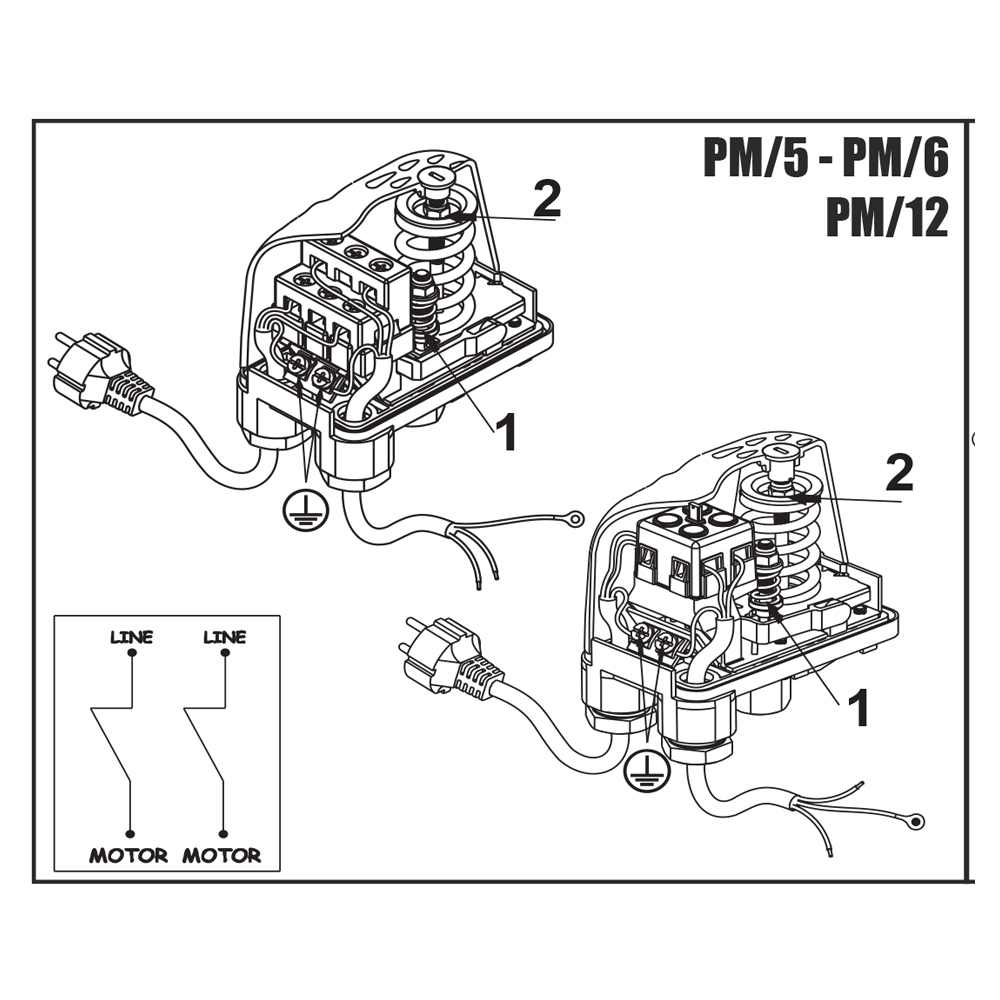 PM/5 - PM/6
PM/12

2

1

2

1

LINE LINE

MOTOR MOTOR